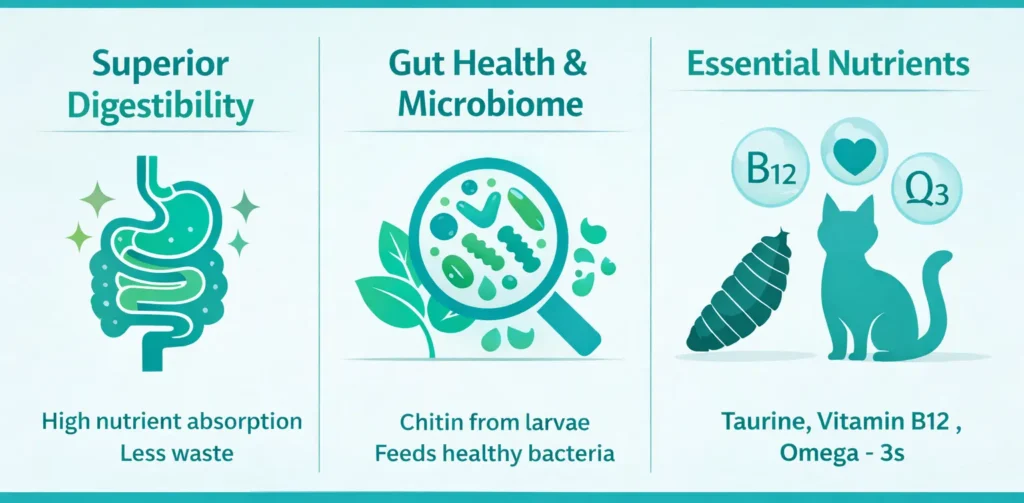 Superior Digestibility

High nutrient absorption
Less waste

Gut Health & Microbiome

Chitin from larvae
Feeds healthy bacteria

Essential Nutrients

B12

Ω3

Taurine, Vitamin B12 ,
Omega - 3s